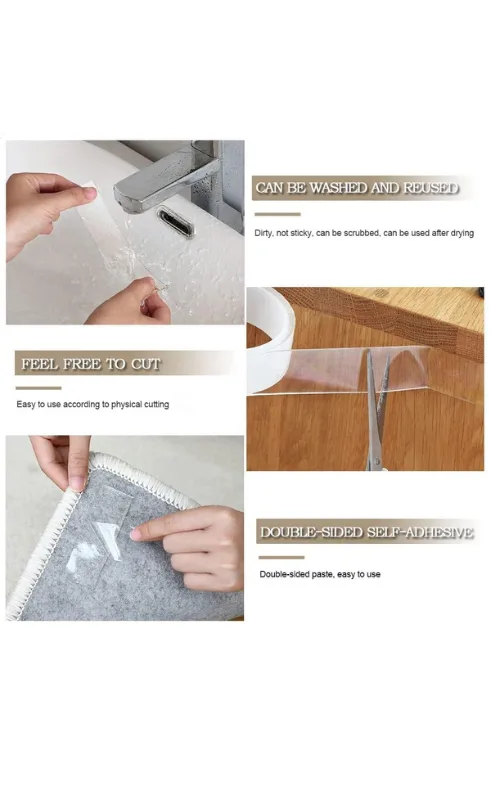 CAN BE WASHED AND REUSED

Dirty, not sticky, can be scrubbed, can be used after drying

FEEL FREE TO CUT

Easy to use according to physical cutting

DOUBLE-SIDED SELF-ADHESIVE

Double-sided paste, easy to use