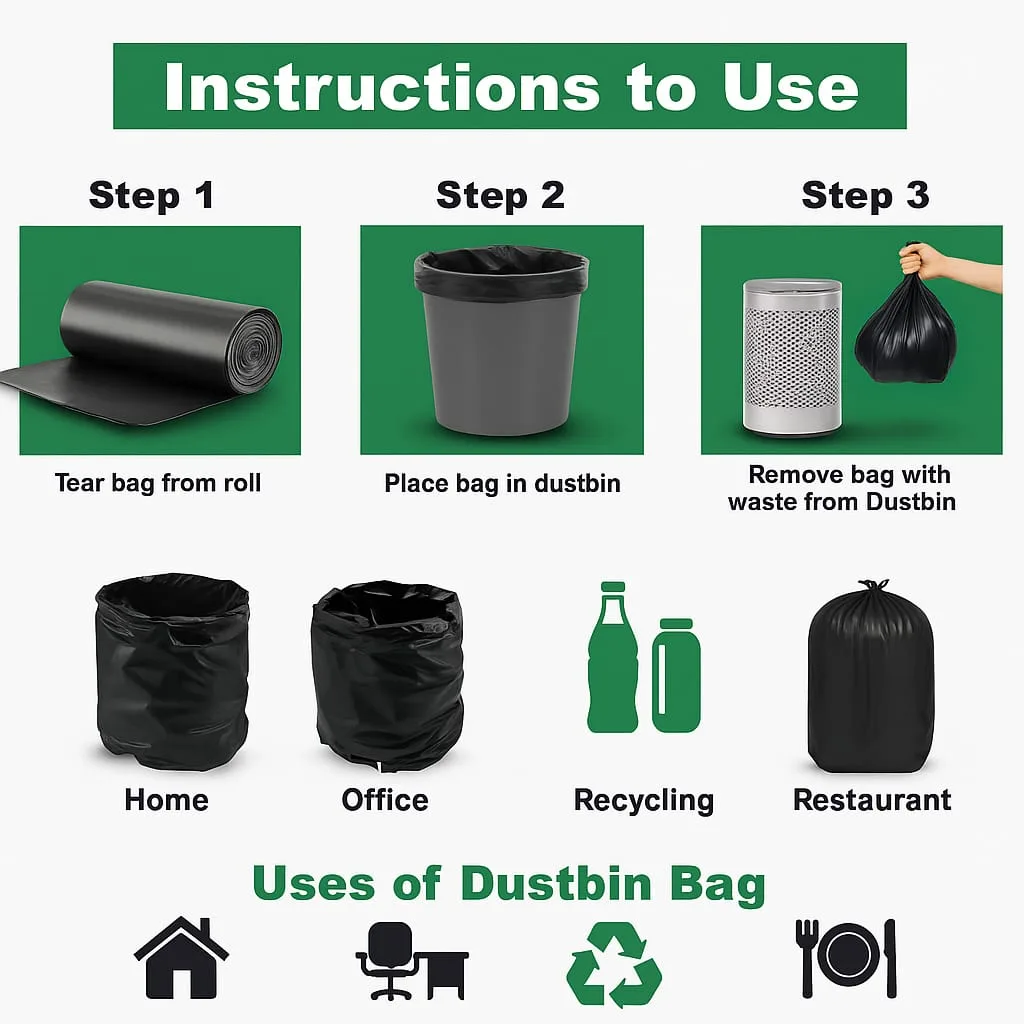 Instructions to Use

Step 1

Tear bag from roll

Step 2

Place bag in dustbin

Step 3

Remove bag with waste from Dustbin

Home

Office

Recycling

Restaurant

Uses of Dustbin Bag